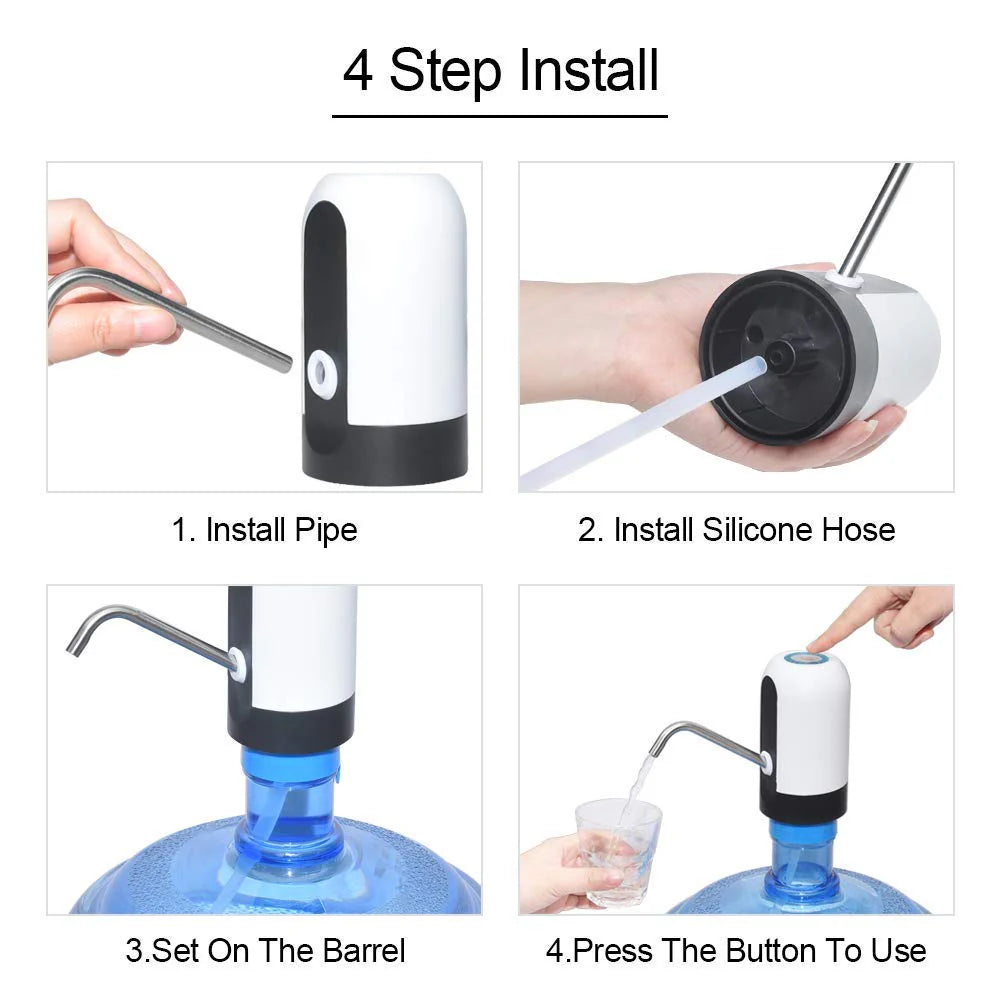 4 Step Install

1. Install Pipe

2. Install Silicone Hose

3.Set On The Barrel

4.Press The Button To Use